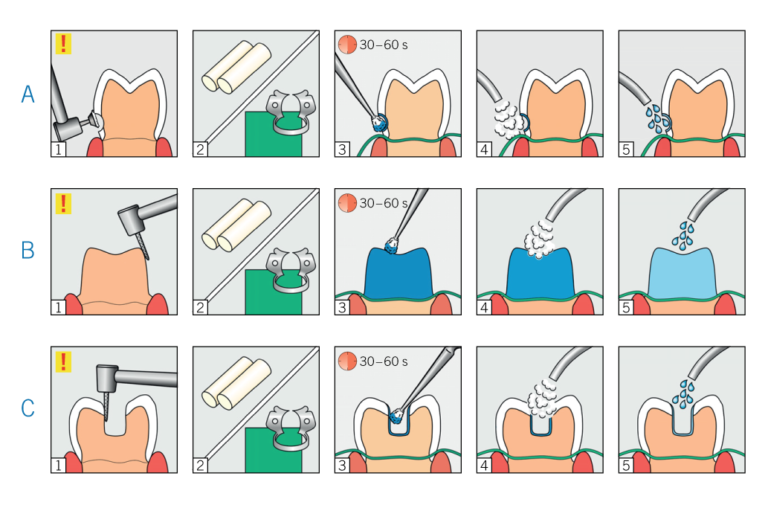 A
!
1
2
30–60 s
3
4
5

B
!
1
2
30–60 s
3
4
5

C
!
1
2
30–60 s
3
4
5